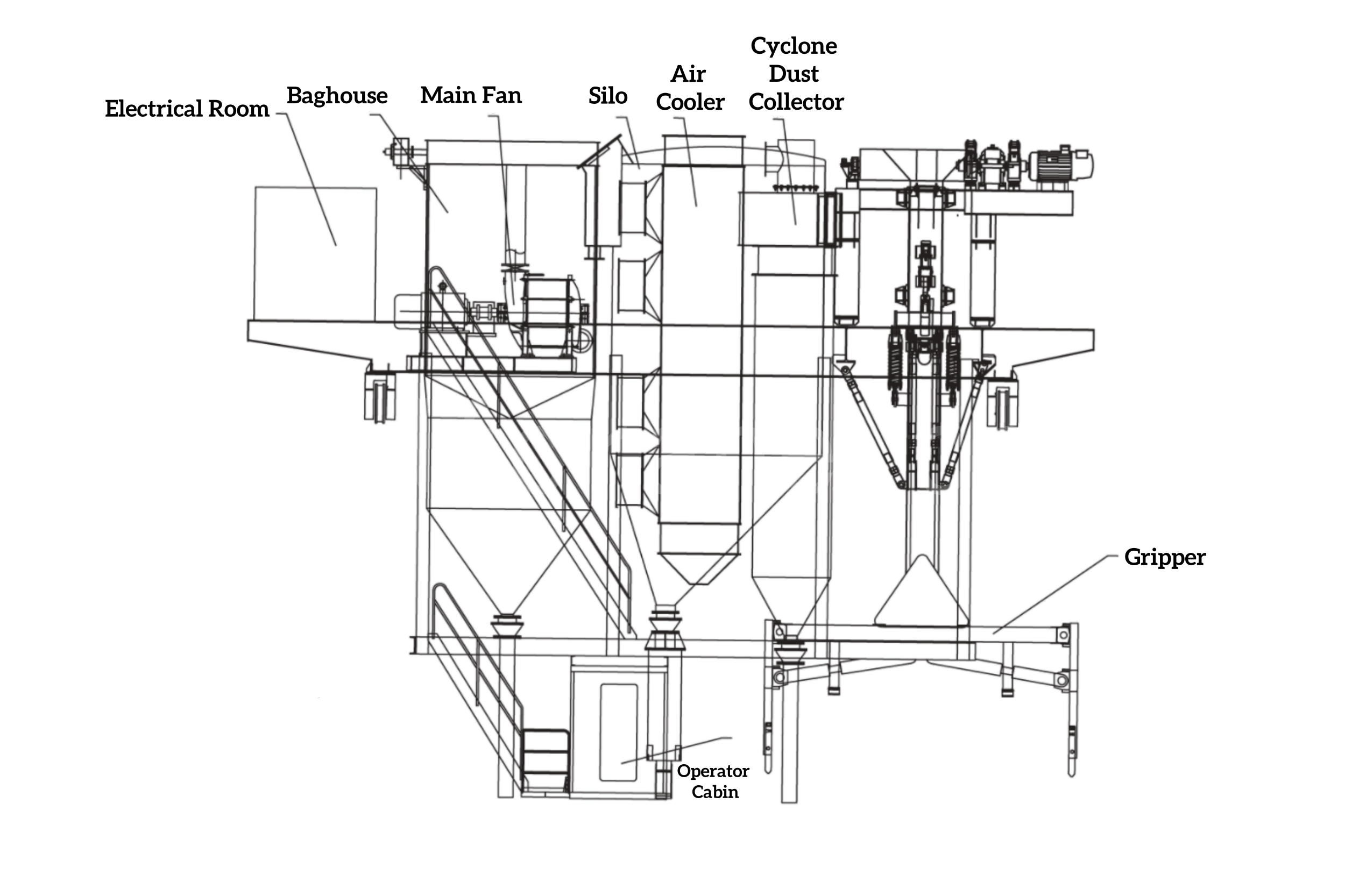 Electrical Room

Baghouse

Main Fan

Silo

Air Cooler

Cyclone Dust Collector

Gripper

Operator Cabin