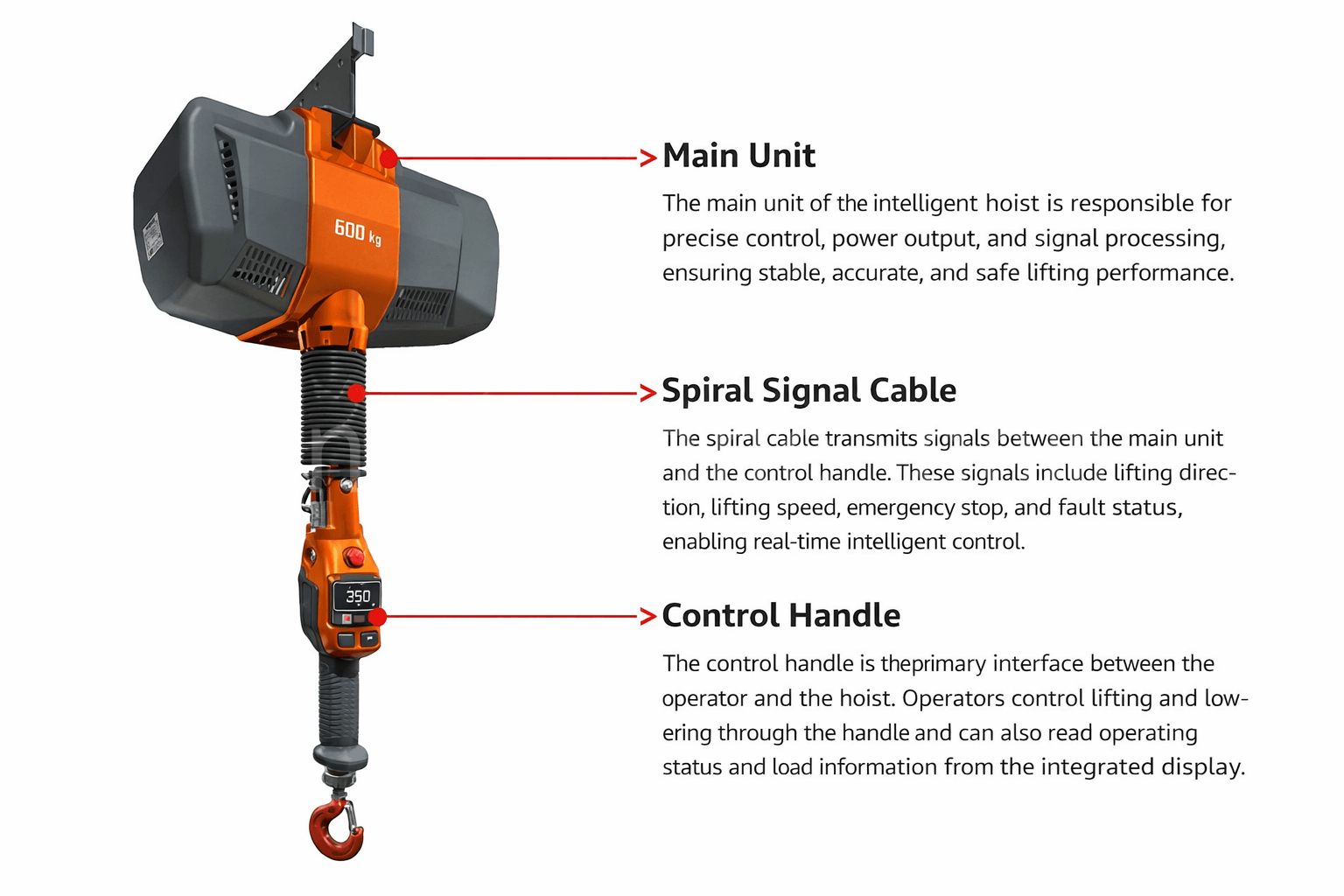 600 kg

350

Main Unit

The main unit of the intelligent hoist is responsible for precise control, power output, and signal processing, ensuring stable, accurate, and safe lifting performance.

Spiral Signal Cable

The spiral cable transmits signals between the main unit and the control handle. These signals include lifting direction, lifting speed, emergency stop, and fault status, enabling real-time intelligent control.

Control Handle

The control handle is theprimary interface between the operator and the hoist. Operators control lifting and lowering through the handle and can also read operating status and load information from the integrated display.